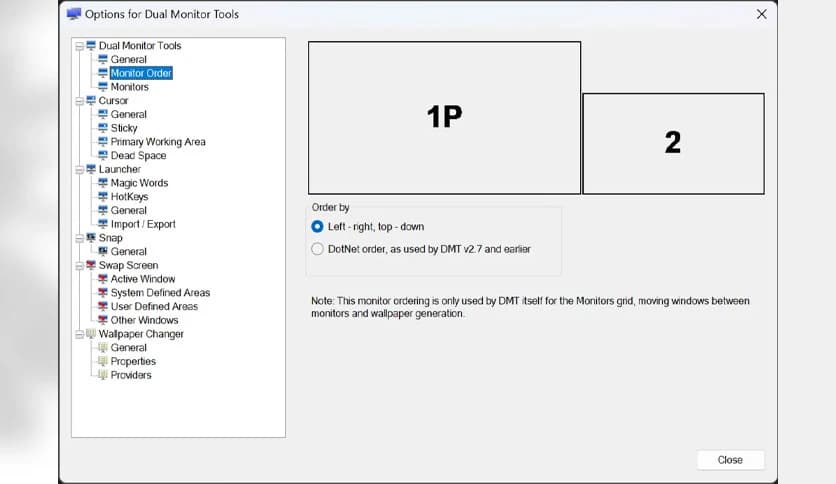 Options for Dual Monitor Tools

Dual Monitor Tools
General
Monitor Order
Monitors
Cursor
General
Sticky
Primary Working Area
Dead Space
Launcher
Magic Words
HotKeys
General
Import / Export
Snap
General
Swap Screen
Active Window
System Defined Areas
User Defined Areas
Other Windows
Wallpaper Changer
General
Properties
Providers

1P

2

Order by
Left - right, top - down
DotNet order, as used by DMT v2.7 and earlier

Note: This monitor ordering is only used by DMT itself for the Monitors grid, moving windows between monitors and wallpaper generation.

Close