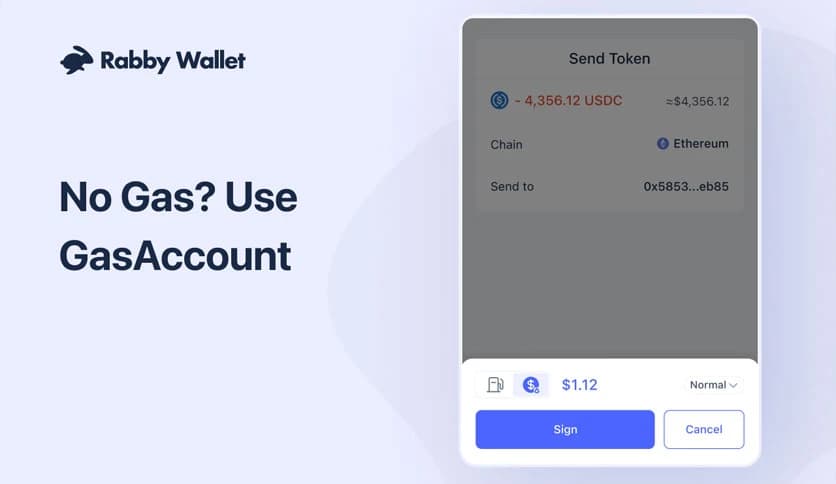 Rabby Wallet

No Gas? Use GasAccount

Send Token

- 4,356.12 USDC

≈$4,356.12

Chain

Ethereum

Send to

0x5853...eb85

$1.12

Normal

Sign

Cancel